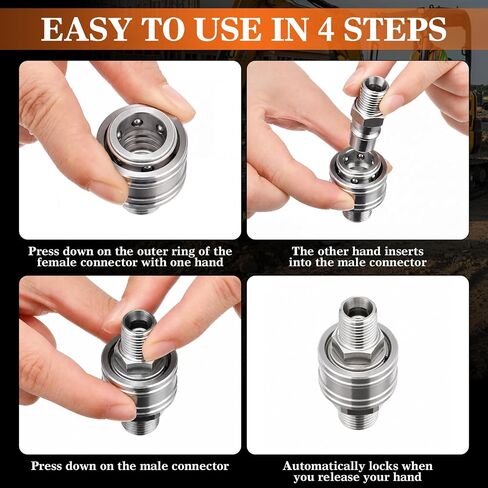 EASY TO USE IN 4 STEPS

Press down on the outer ring of the female connector with one hand

The other hand inserts into the male connector

Press down on the male connector

Automatically locks when you release your hand