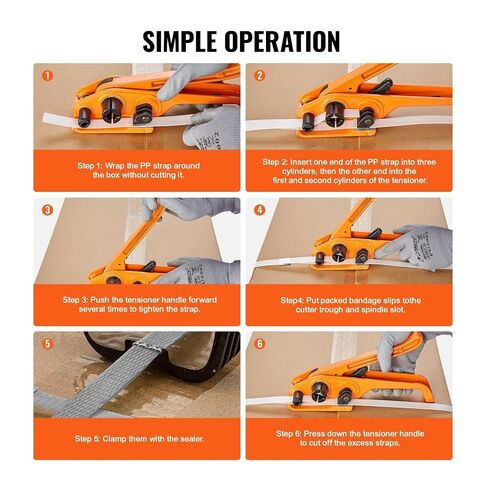 SIMPLE OPERATION

1

Step 1: Wrap the PP strap around the box without cutting it.

2

Step 2: Insert one end of the PP strap into three cylinders, then the other end into the first and second cylinders of the tensioner.

3

Step 3: Push the tensioner handle forward several times to tighten the strap.

4

Step4: Put packed bandage slips tothe cutter trough and spindle slot.

5

Step 5: Clamp them with the sealer.

6

Step 6: Press down the tensioner handle to cut off the excess straps.