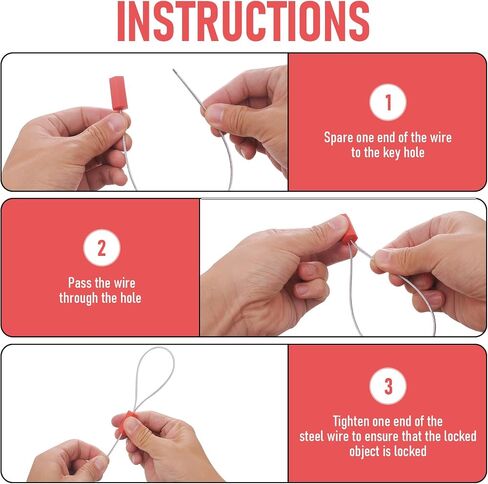 INSTRUCTIONS

1

Spare one end of the wire to the key hole

2

Pass the wire through the hole

3

Tighten one end of the steel wire to ensure that the locked object is locked