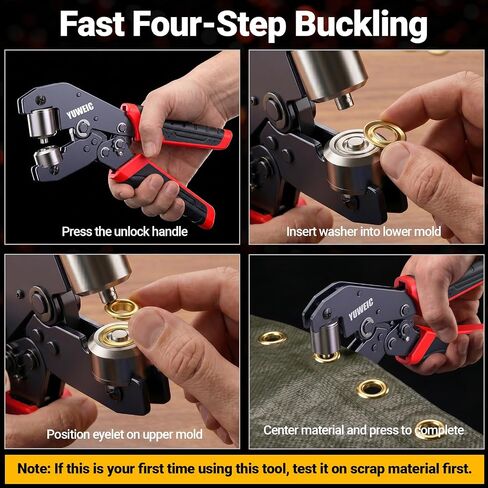 Fast Four-Step Buckling

YUWEIC

Press the unlock handle

Insert washer into lower mold

Position eyelet on upper mold

YUWEIC

Center material and press to complete

Note: If this is your first time using this tool, test it on scrap material first.