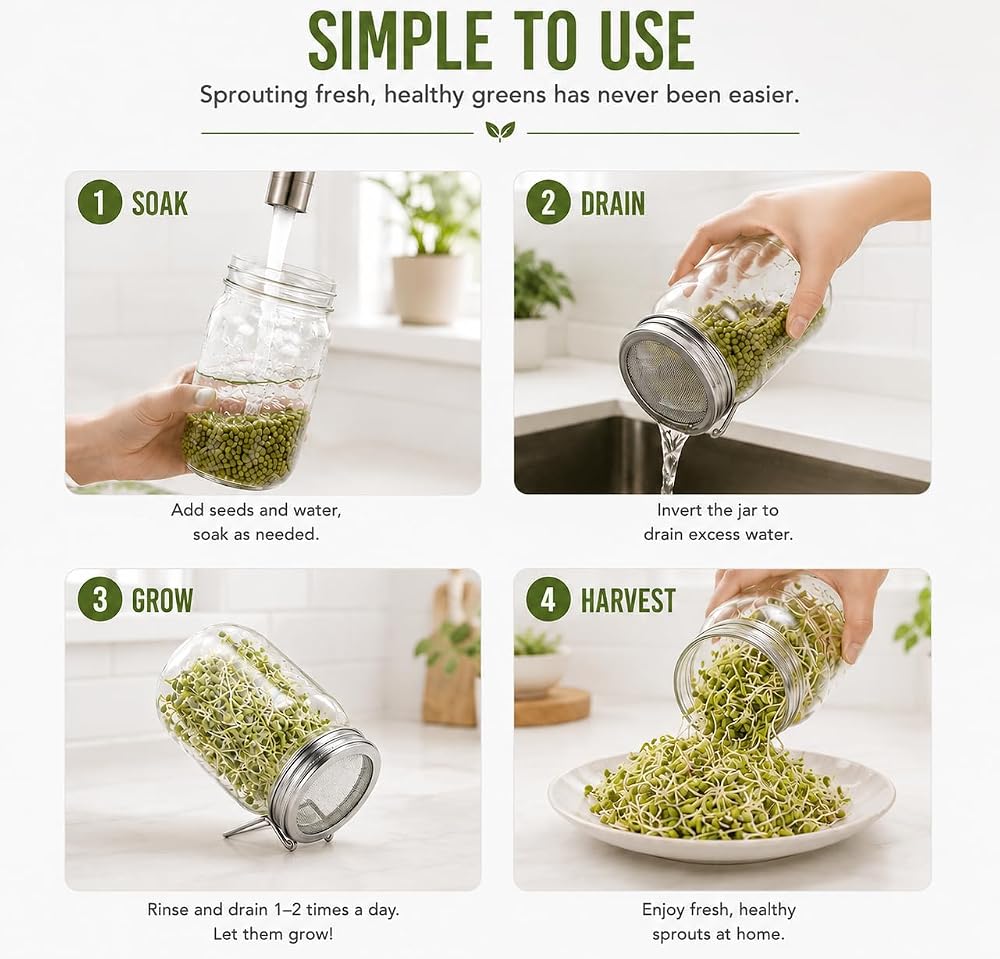 SIMPLE TO USE

Sprouting fresh, healthy greens has never been easier.

1 SOAK

Add seeds and water, soak as needed.

2 DRAIN

Invert the jar to drain excess water.

3 GROW

Rinse and drain 1–2 times a day. Let them grow!

4 HARVEST

Enjoy fresh, healthy sprouts at home.