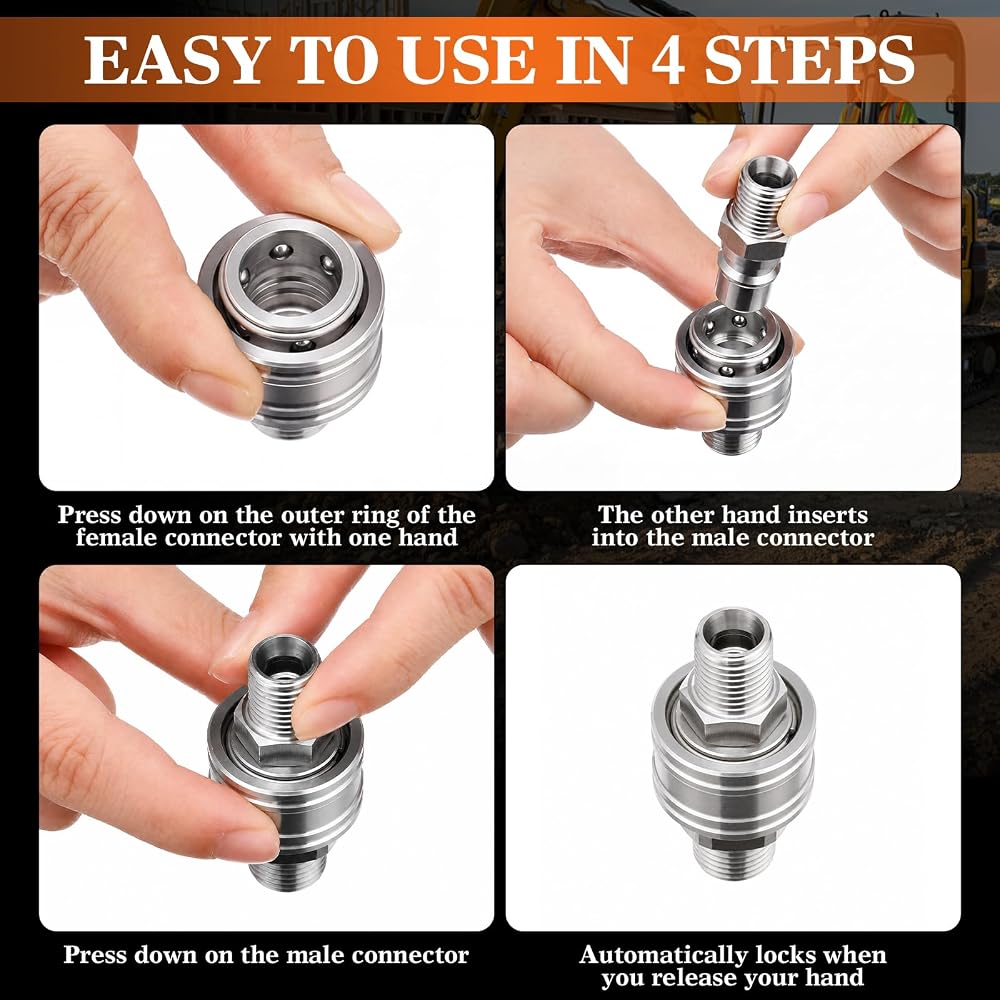 EASY TO USE IN 4 STEPS

Press down on the outer ring of the female connector with one hand

The other hand inserts into the male connector

Press down on the male connector

Automatically locks when you release your hand