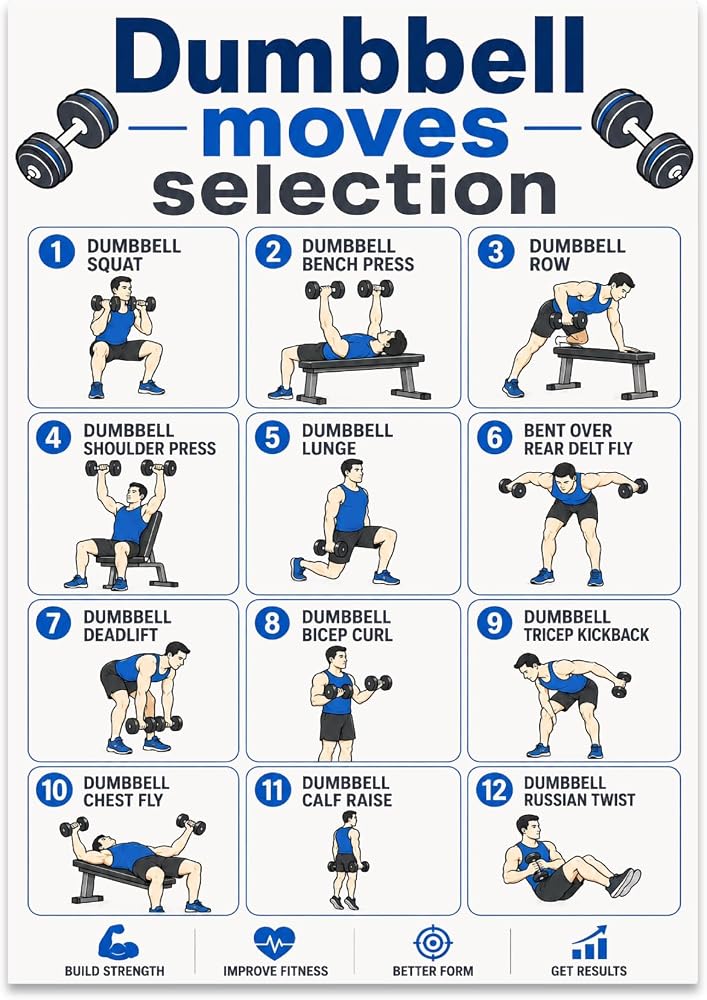 Dumbbell moves selection

1 DUMBBELL SQUAT

2 DUMBBELL BENCH PRESS

3 DUMBBELL ROW

4 DUMBBELL SHOULDER PRESS

5 DUMBBELL LUNGE

6 BENT OVER REAR DELT FLY

7 DUMBBELL DEADLIFT

8 DUMBBELL BICEP CURL

9 DUMBBELL TRICEP KICKBACK

10 DUMBBELL CHEST FLY

11 DUMBBELL CALF RAISE

12 DUMBBELL RUSSIAN TWIST

BUILD STRENGTH

IMPROVE FITNESS

BETTER FORM

GET RESULTS