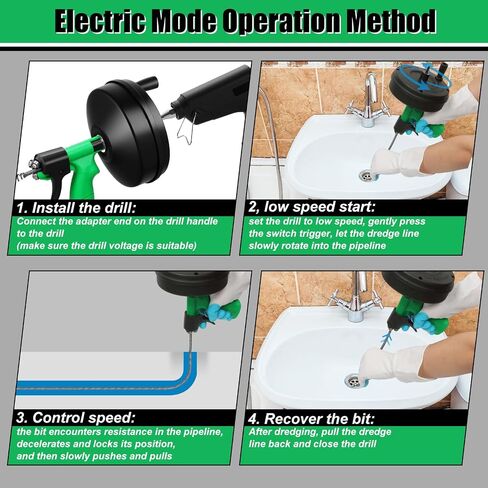 Electric Mode Operation Method

1. Install the drill:
Connect the adapter end on the drill handle to the drill
(make sure the drill voltage is suitable)

2, low speed start:
set the drill to low speed, gently press the switch trigger, let the dredge line slowly rotate into the pipeline

3. Control speed:
the bit encounters resistance in the pipeline, decelerates and locks its position, and then slowly pushes and pulls

4. Recover the bit:
After dredging, pull the dredge line back and close the drill