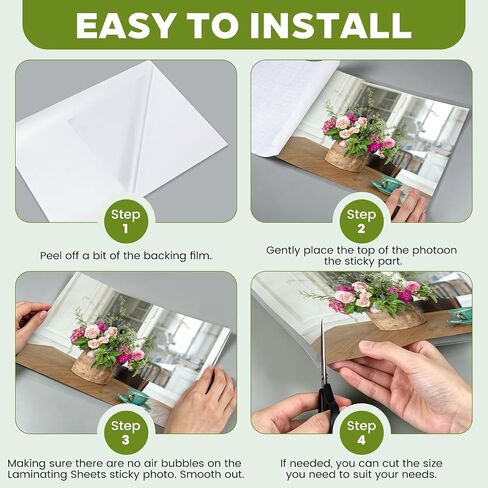 EASY TO INSTALL

Step 1

Peel off a bit of the backing film.

Step 2

Gently place the top of the photoon the sticky part.

Step 3

Making sure there are no air bubbles on the Laminating Sheets sticky photo. Smooth out.

Step 4

If needed, you can cut the size you need to suit your needs.