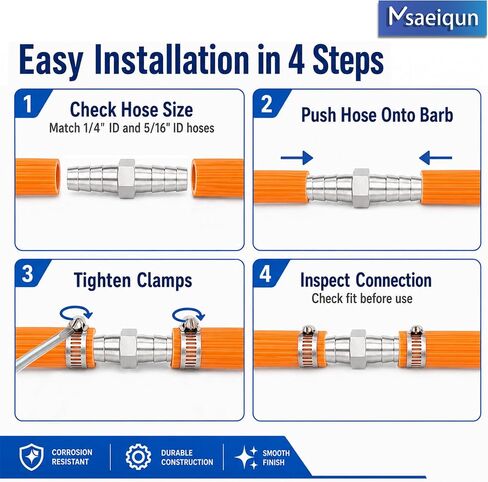 Msaeiqun

Easy Installation in 4 Steps

1
Check Hose Size
Match 1/4" ID and 5/16" ID hoses

2
Push Hose Onto Barb

3
Tighten Clamps

4
Inspect Connection
Check fit before use

CORROSION RESISTANT

DURABLE CONSTRUCTION

SMOOTH FINISH