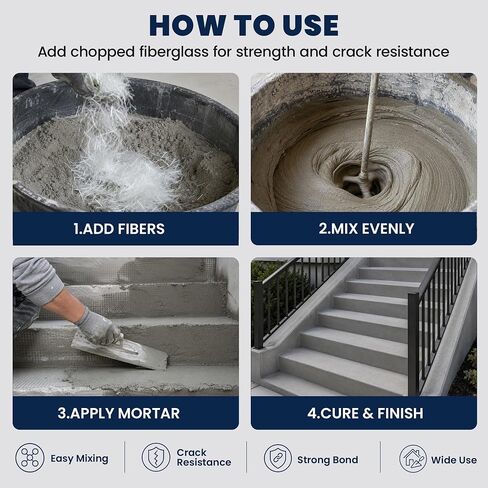 HOW TO USE

Add chopped fiberglass for strength and crack resistance

1.ADD FIBERS

2.MIX EVENLY

3.APPLY MORTAR

4.CURE & FINISH

Easy Mixing

Crack Resistance

Strong Bond

Wide Use