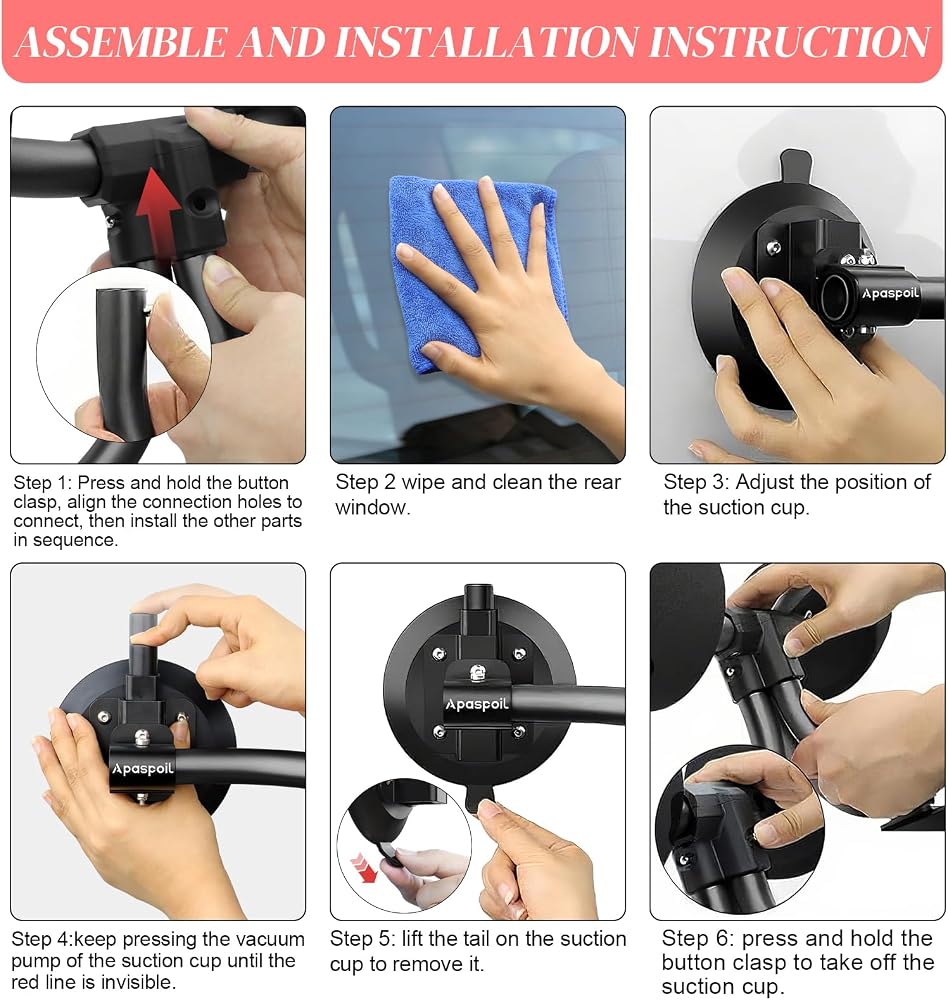 ASSEMBLE AND INSTALLATION INSTRUCTION

Step 1: Press and hold the button clasp, align the connection holes to connect, then install the other parts in sequence.

Step 2 wipe and clean the rear window.

Apaspoil

Step 3: Adjust the position of the suction cup.

Apaspoil

Step 4:keep pressing the vacuum pump of the suction cup until the red line is invisible.

Apaspoil

Step 5: lift the tail on the suction cup to remove it.

Step 6: press and hold the button clasp to take off the suction cup.