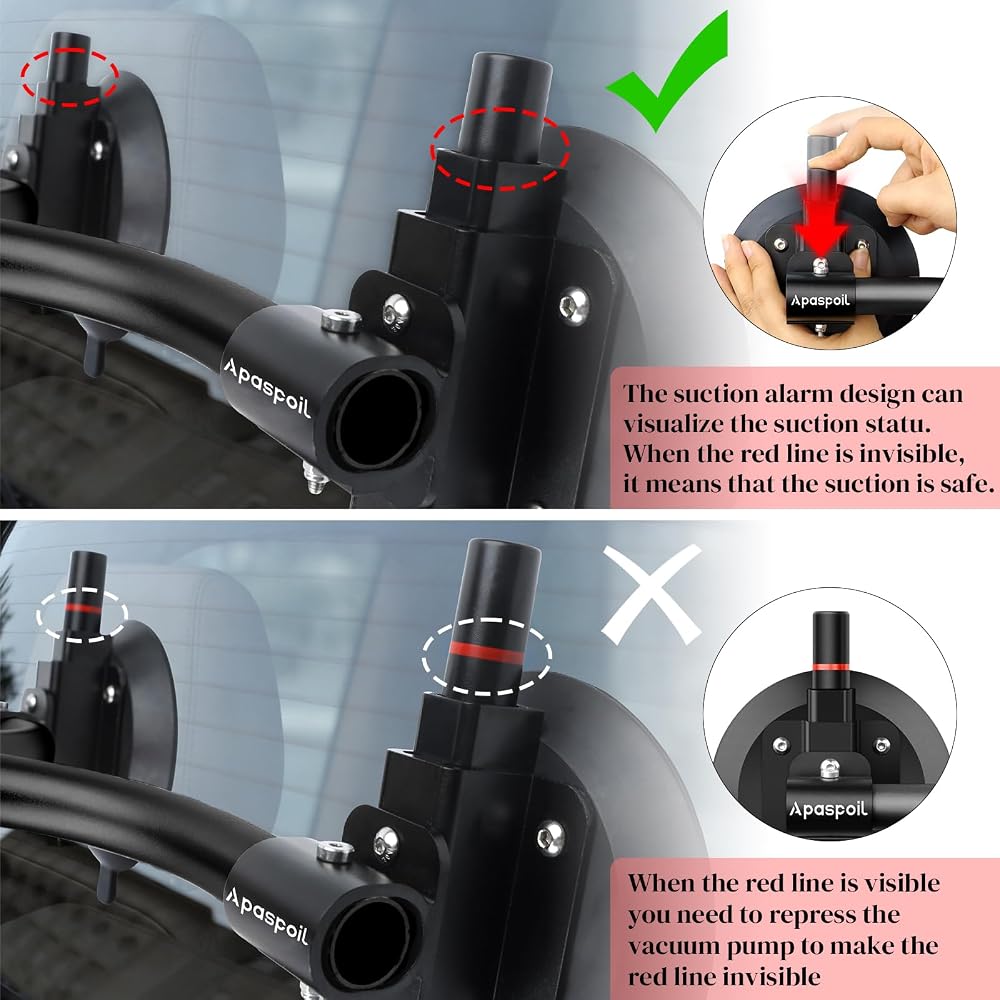 Apaspoil

Apaspoil

The suction alarm design can visualize the suction statu. When the red line is invisible, it means that the suction is safe.

Apaspoil

Apaspoil

When the red line is visible you need to repress the vacuum pump to make the red line invisible