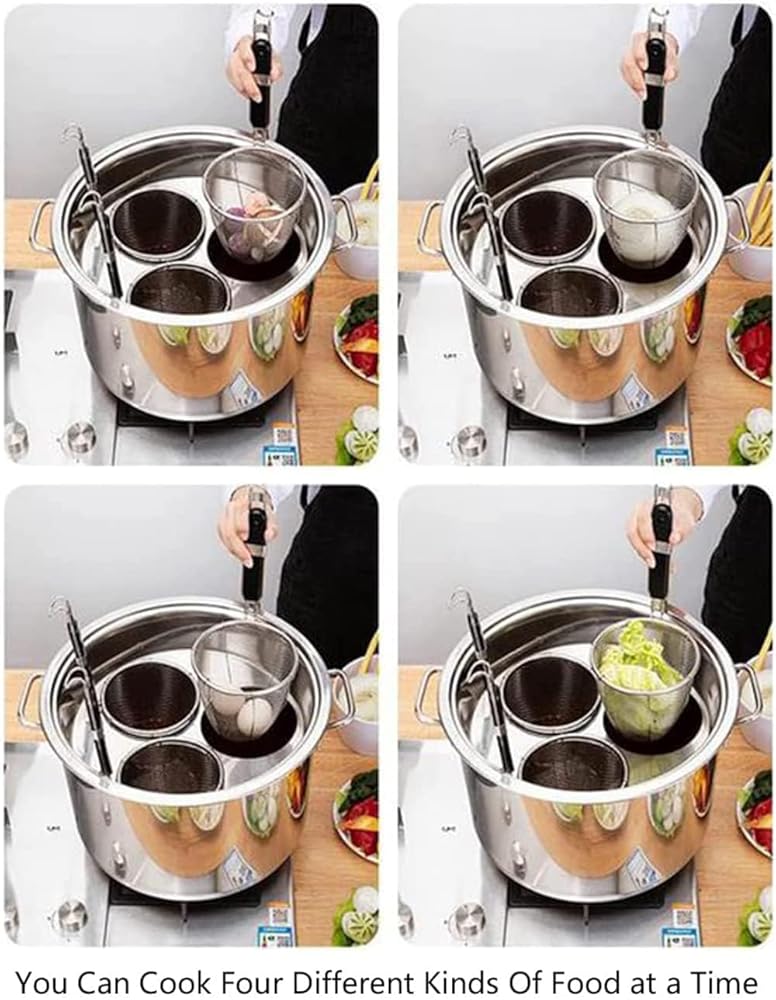 You Can Cook Four Different Kinds Of Food at a Time