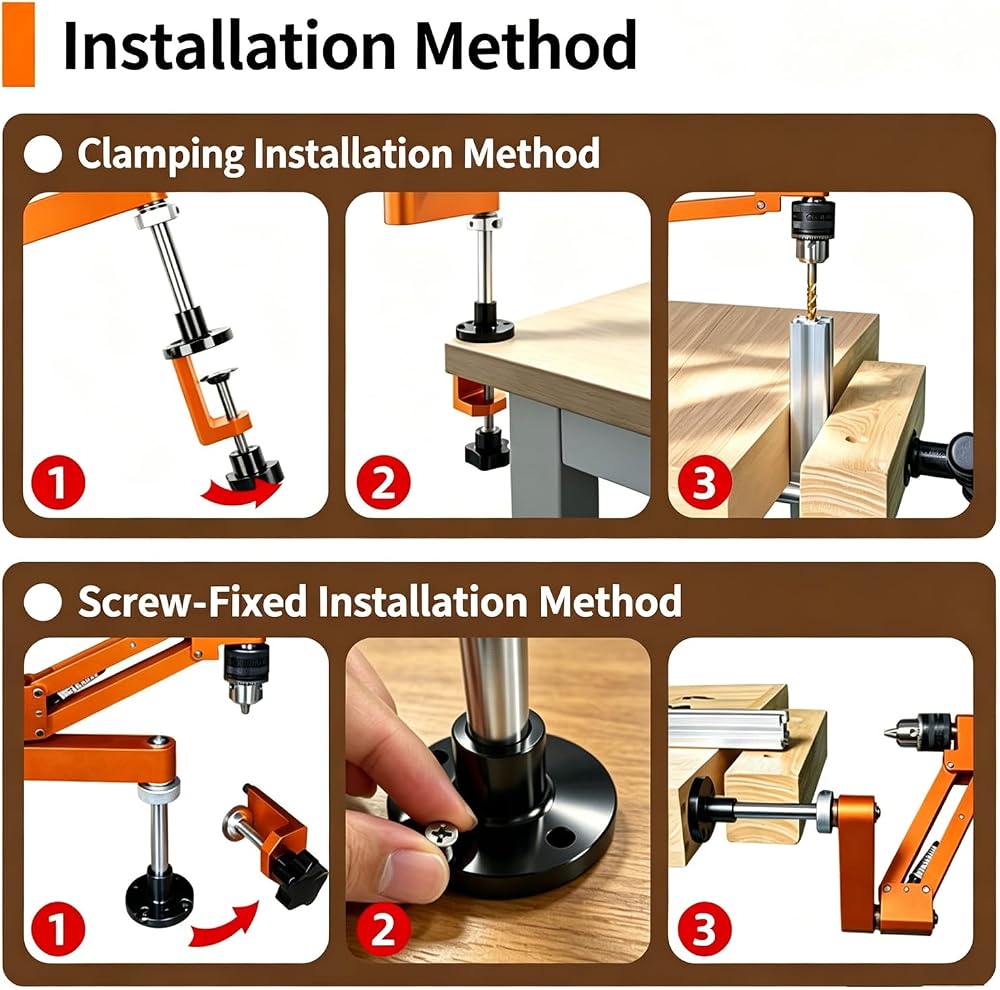 Installation Method

Clamping Installation Method

1

2

3

Screw-Fixed Installation Method

1

2

3