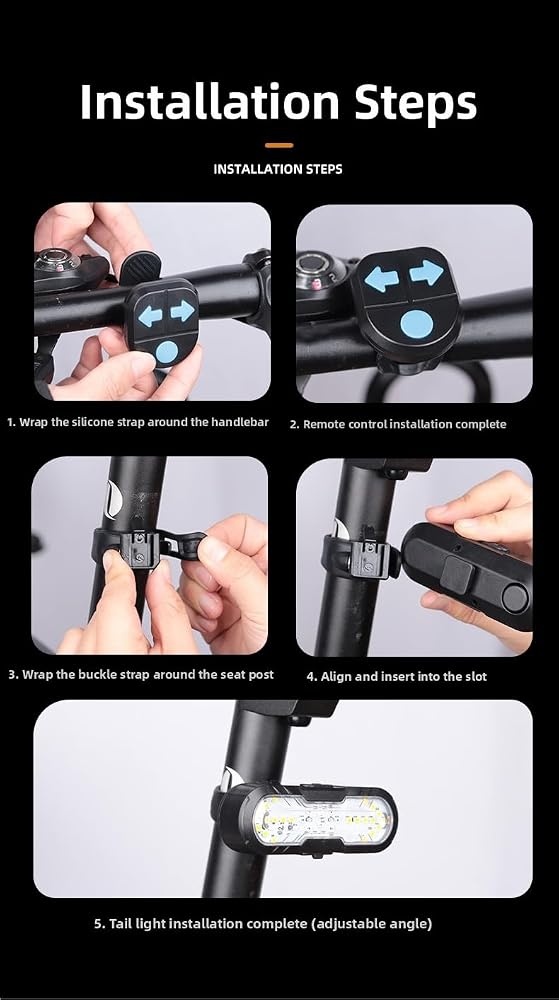 Installation Steps

INSTALLATION STEPS

1. Wrap the silicone strap around the handlebar

2. Remote control installation complete

3. Wrap the buckle strap around the seat post

4. Align and insert into the slot

5. Tail light installation complete (adjustable angle)