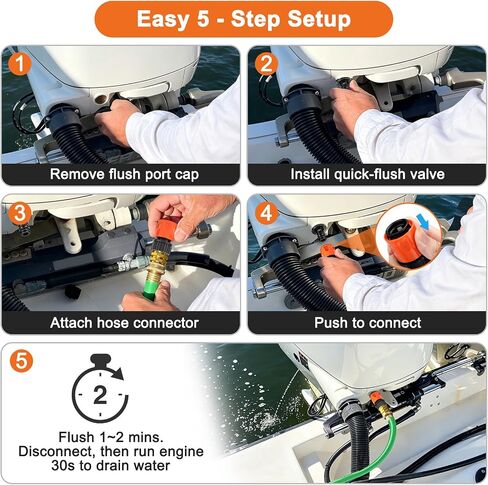 Easy 5 - Step Setup

1
Remove flush port cap

2
Install quick-flush valve

3
Attach hose connector

4
Push to connect

5
2
Flush 1~2 mins.
Disconnect, then run engine 30s to drain water