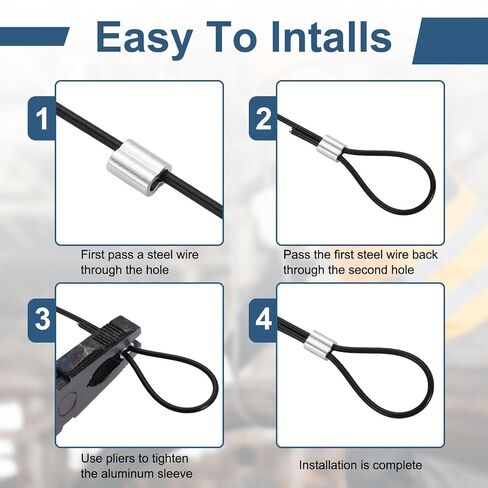 Easy To Intalls

1

First pass a steel wire through the hole

2

Pass the first steel wire back through the second hole

3

Use pliers to tighten the aluminum sleeve

4

Installation is complete