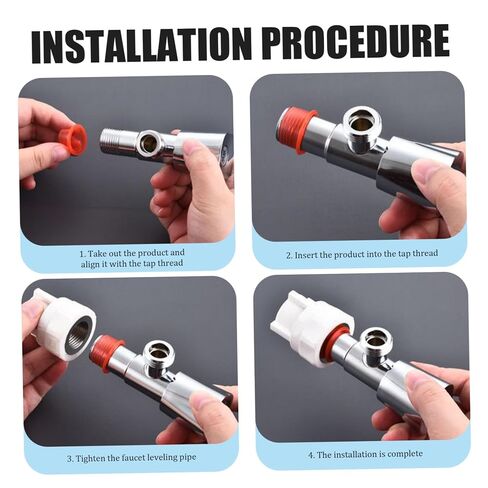 INSTALLATION PROCEDURE

1. Take out the product and align it with the tap thread

2. Insert the product into the tap thread

3. Tighten the faucet leveling pipe

4. The installation is complete