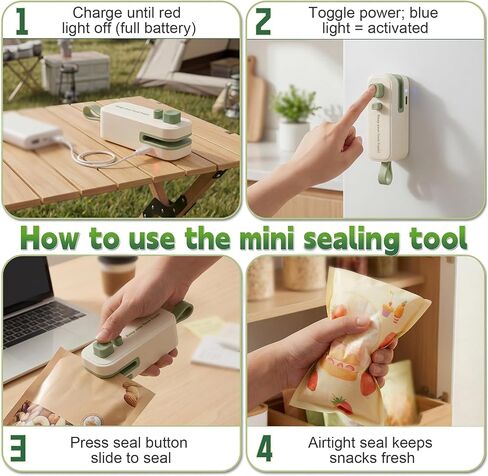 1
Charge until red light off (full battery)

2
Toggle power; blue light = activated

How to use the mini sealing tool

3
Press seal button slide to seal

4
Airtight seal keeps snacks fresh