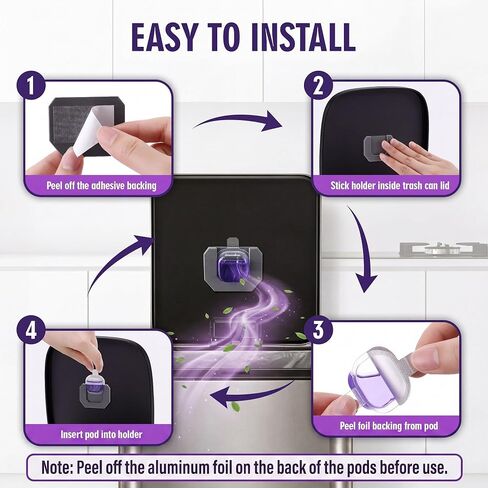 EASY TO INSTALL

1
Peel off the adhesive backing

2
Stick holder inside trash can lid

3
Peel foil backing from pod

4
Insert pod into holder

Note: Peel off the aluminum foil on the back of the pods before use.