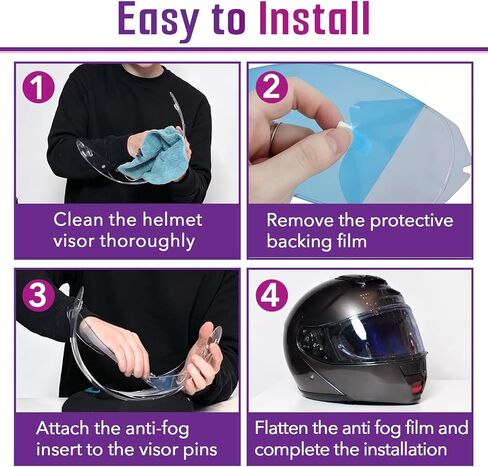 Easy to Install

1
Clean the helmet visor thoroughly

2
Remove the protective backing film

3
Attach the anti-fog insert to the visor pins

4
Flatten the anti fog film and complete the installation