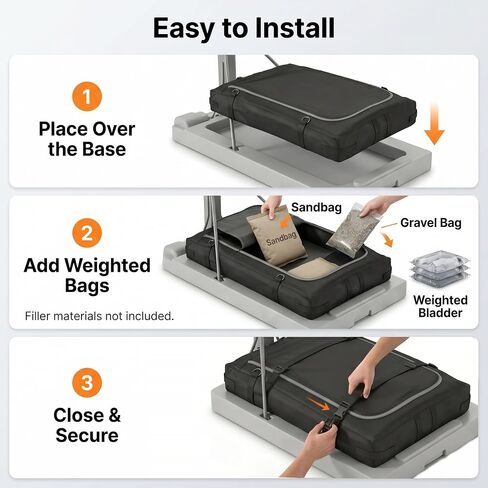 Easy to Install

1

Place Over the Base

2

Add Weighted Bags

Filler materials not included.

Sandbag

Sandbag

Gravel Bag

Weighted Bladder

3

Close & Secure