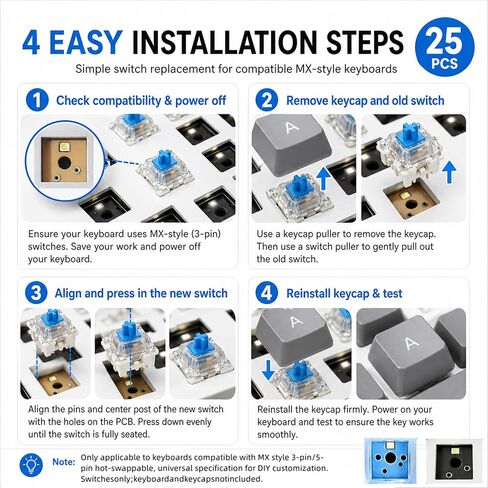 4 EASY INSTALLATION STEPS

25 PCS

Simple switch replacement for compatible MX-style keyboards

1 Check compatibility & power off

Ensure your keyboard uses MX-style (3-pin) switches. Save your work and power off your keyboard.

2 Remove keycap and old switch

A

Use a keycap puller to remove the keycap. Then use a switch puller to gently pull out the old switch.

3 Align and press in the new switch

Align the pins and center post of the new switch with the holes on the PCB. Press down evenly until the switch is fully seated.

4 Reinstall keycap & test

A

A

Reinstall the keycap firmly. Power on your keyboard and test to ensure the key works smoothly.

Note: Only applicable to keyboards compatible with MX style 3-pin/5-pin hot-swappable, universal specification for DIY customization. Switchesonly;keyboardandkeycapsnotincluded.