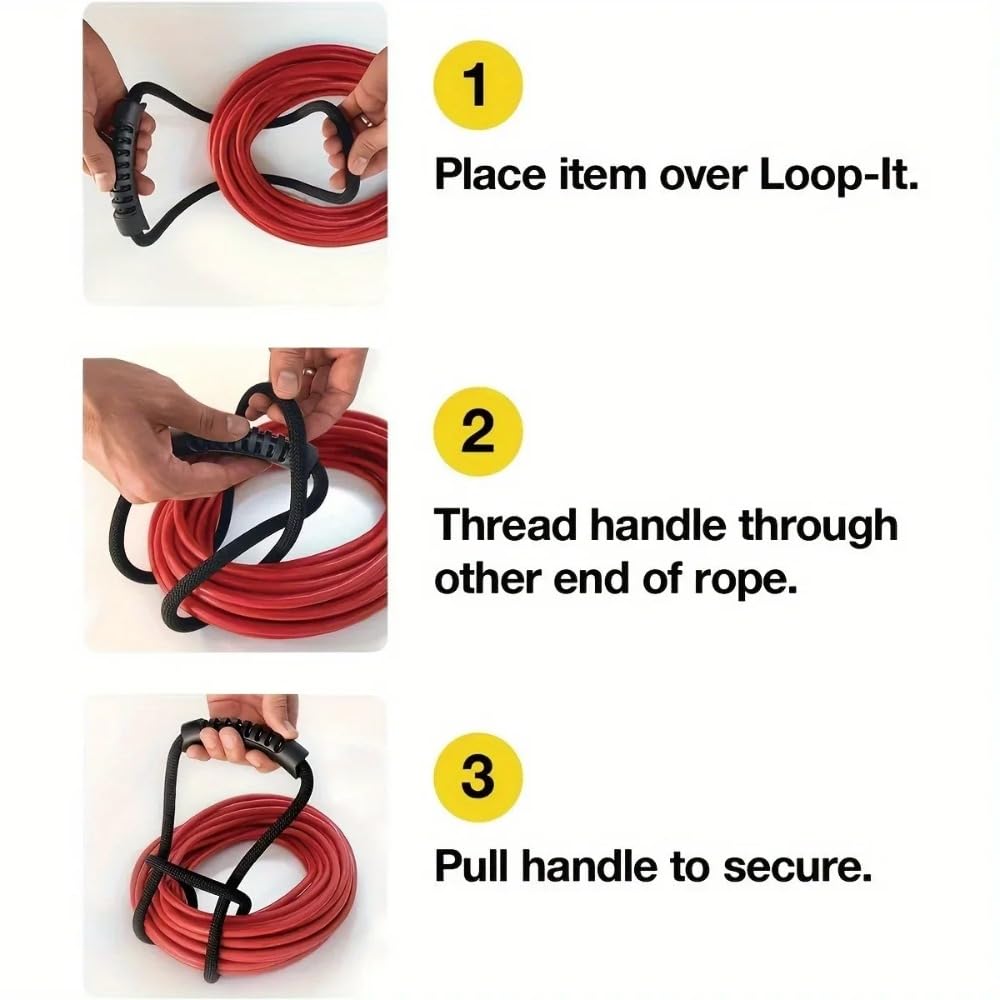 1

Place item over Loop-It.

2

Thread handle through other end of rope.

3

Pull handle to secure.