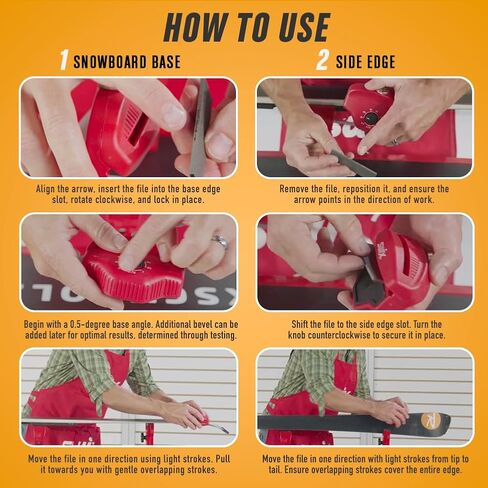 HOW TO USE

1 SNOWBOARD BASE

Align the arrow, insert the file into the base edge slot, rotate clockwise, and lock in place.

Begin with a 0.5-degree base angle. Additional bevel can be added later for optimal results, determined through testing.

Move the file in one direction using light strokes. Pull it towards you with gentle overlapping strokes.

2 SIDE EDGE

Remove the file, reposition it, and ensure the arrow points in the direction of work.

Shift the file to the side edge slot. Turn the knob counterclockwise to secure it in place.

Move the file in one direction with light strokes from tip to tail. Ensure overlapping strokes cover the entire edge.