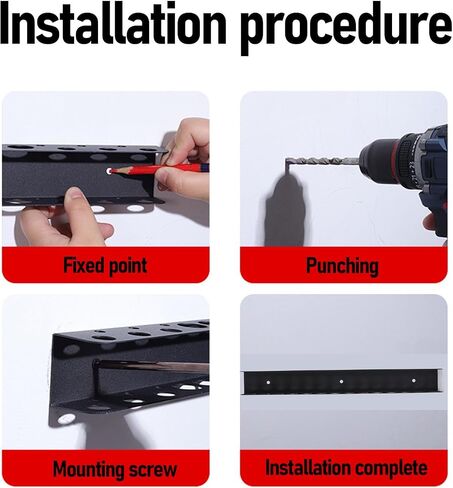 Installation procedure

Fixed point

Punching

Mounting screw

Installation complete