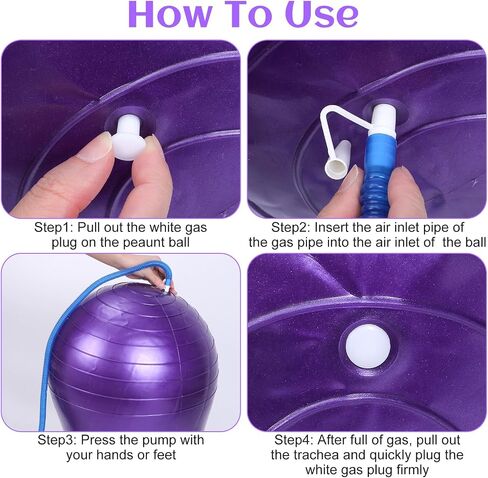 How To Use

Step1: Pull out the white gas plug on the peaunt ball

Step2: Insert the air inlet pipe of the gas pipe into the air inlet of the ball

Step3: Press the pump with your hands or feet

Step4: After full of gas, pull out the trachea and quickly plug the white gas plug firmly