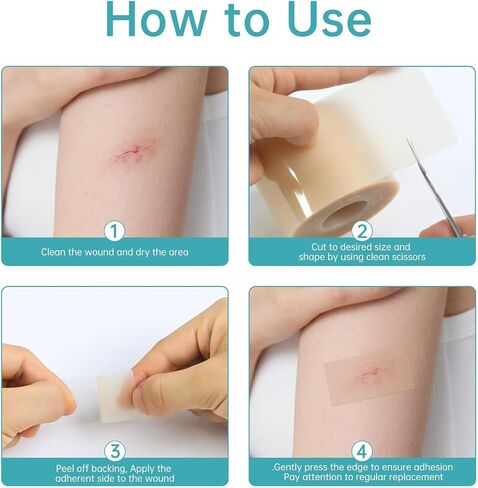 How to Use

1
Clean the wound and dry the area

2
Cut to desired size and shape by using clean scissors

3
Peel off backing, Apply the adherent side to the wound

4
.Gently press the edge to ensure adhesion
Pay attention to regular replacement