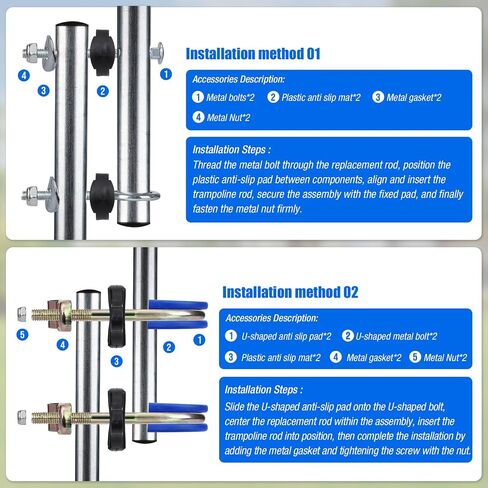 4 3 2 1

Installation method 01

Accessories Description:

1 Metal bolts*2 2 Plastic anti slip mat*2 3 Metal gasket*2 4 Metal Nut*2

Installation Steps :

Thread the metal bolt through the replacement rod, position the plastic anti-slip pad between components, align and insert the trampoline rod, secure the assembly with the fixed pad, and finally fasten the metal nut firmly.

5 4 3 2 1

Installation method 02

Accessories Description:

1 U-shaped anti slip pad*2 2 U-shaped metal bolt*2 3 Plastic anti slip mat*2 4 Metal gasket*2 5 Metal Nut*2

Installation Steps :

Slide the U-shaped anti-slip pad onto the U-shaped bolt, center the replacement rod within the assembly, insert the trampoline rod into position, then complete the installation by adding the metal gasket and tightening the screw with the nut.