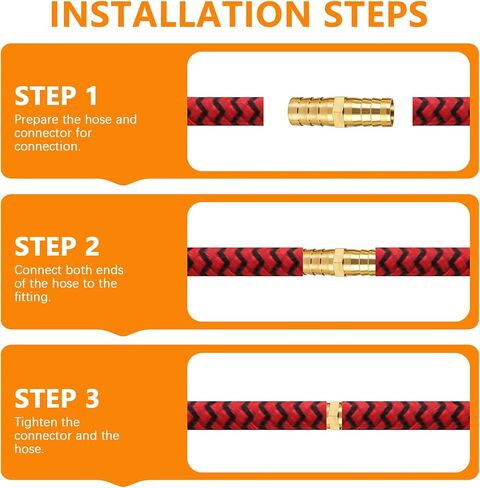 INSTALLATION STEPS

STEP 1
Prepare the hose and connector for connection.

STEP 2
Connect both ends of the hose to the fitting.

STEP 3
Tighten the connector and the hose.