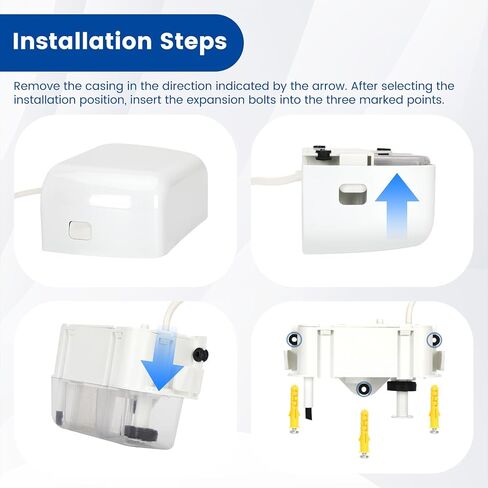 Installation Steps

Remove the casing in the direction indicated by the arrow. After selecting the installation position, insert the expansion bolts into the three marked points.