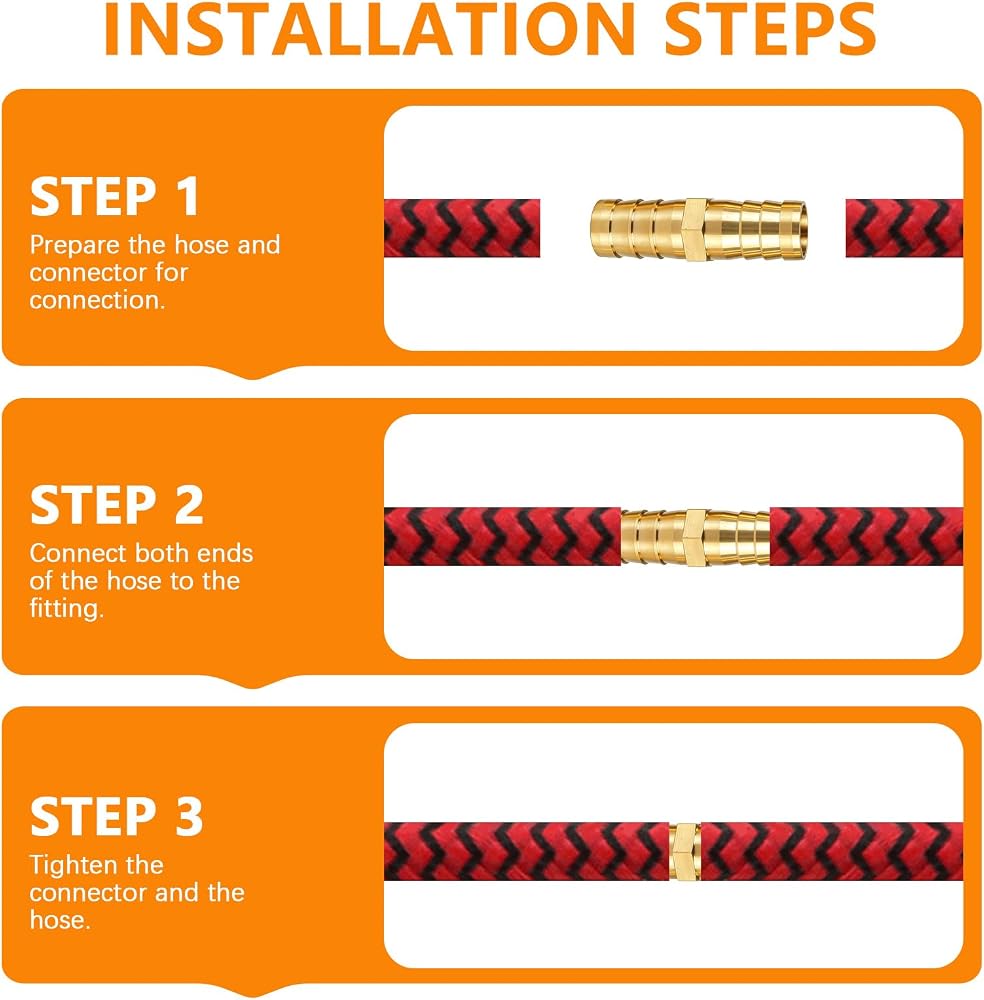 INSTALLATION STEPS

STEP 1
Prepare the hose and connector for connection.

STEP 2
Connect both ends of the hose to the fitting.

STEP 3
Tighten the connector and the hose.