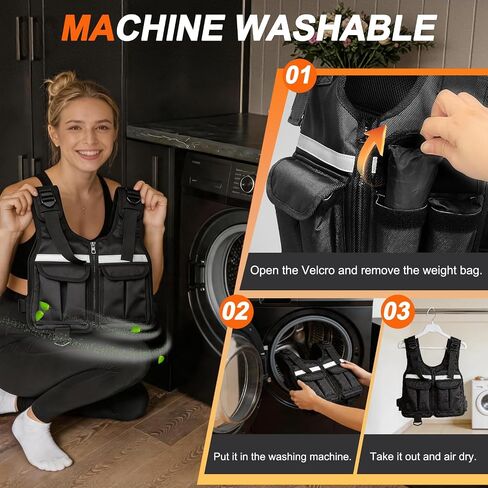 MACHINE WASHABLE

01

Open the Velcro and remove the weight bag.

02

Put it in the washing machine.

03

Take it out and air dry.