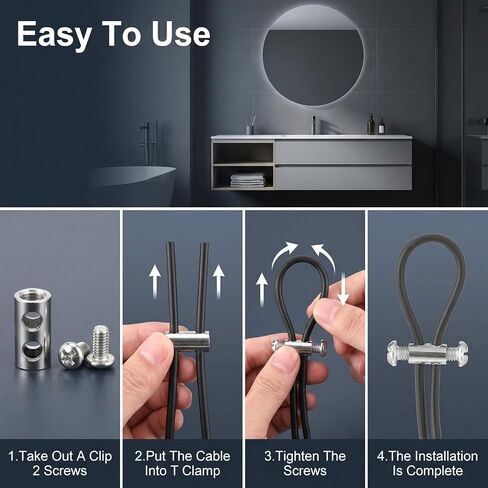 Easy To Use

1.Take Out A Clip 2 Screws

2.Put The Cable Into T Clamp

3.Tighten The Screws

4.The Installation Is Complete