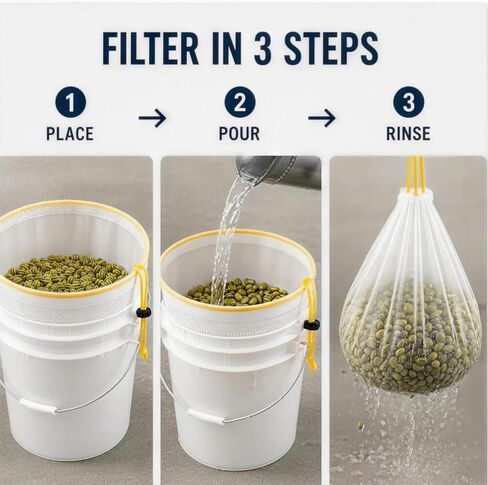 FILTER IN 3 STEPS

1
PLACE

→

2
POUR

→

3
RINSE