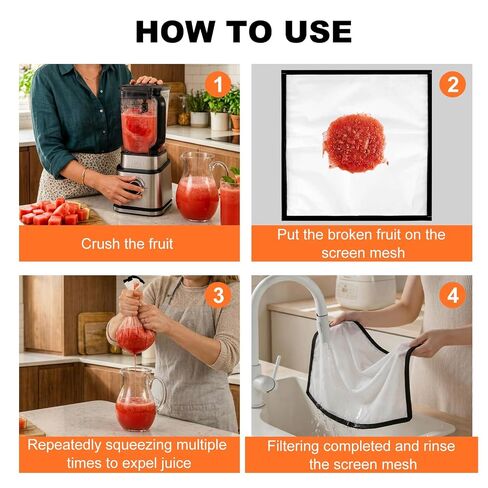 HOW TO USE

1

Crush the fruit

2

Put the broken fruit on the screen mesh

3

Repeatedly squeezing multiple times to expel juice

4

Filtering completed and rinse the screen mesh