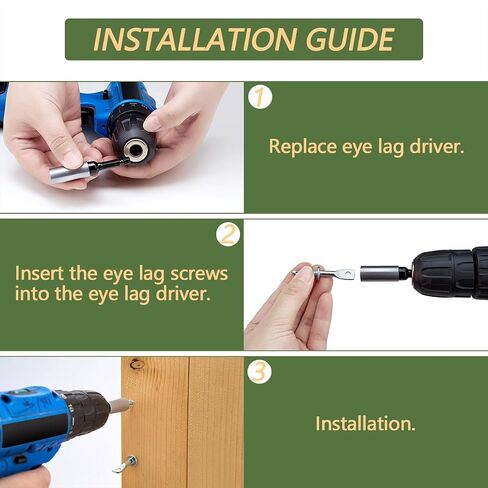 INSTALLATION GUIDE

1

Replace eye lag driver.

2

Insert the eye lag screws into the eye lag driver.

3

Installation.