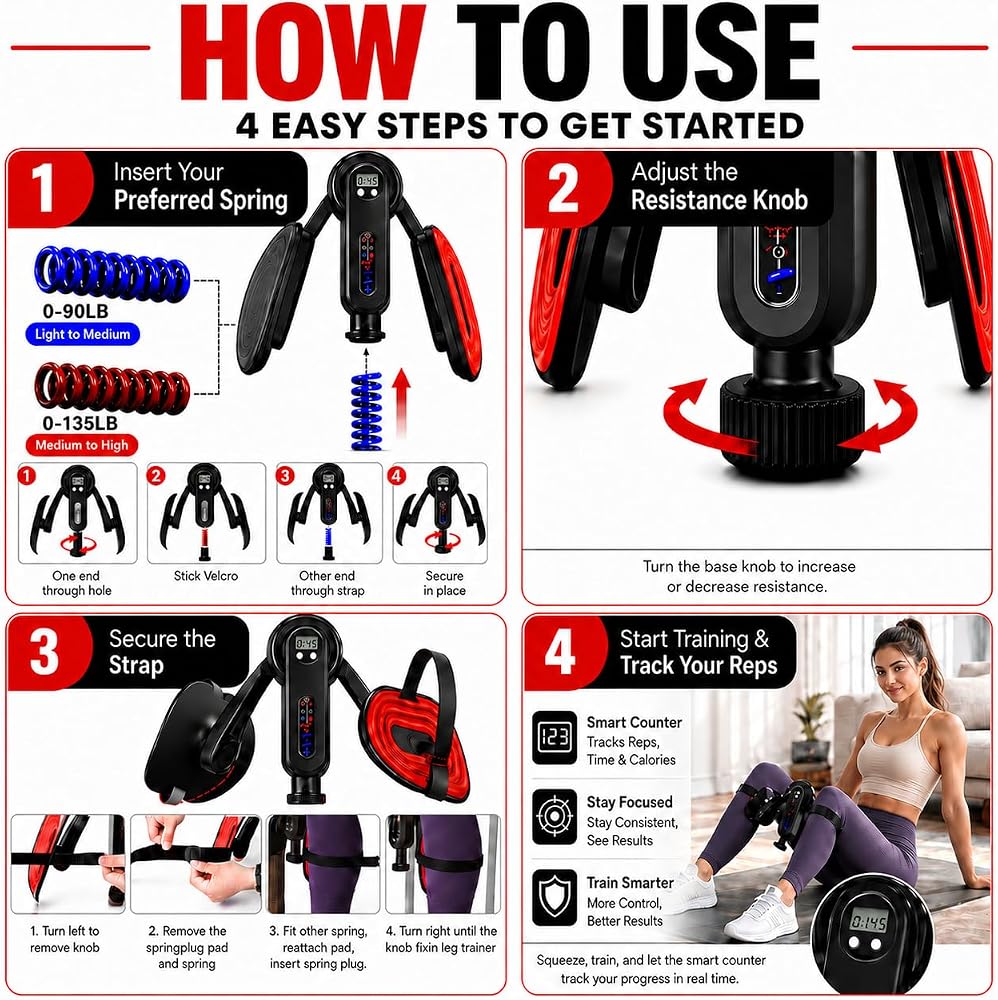 HOW TO USE
4 EASY STEPS TO GET STARTED

1 Insert Your Preferred Spring

0:45

0-90LB
Light to Medium

0-135LB
Medium to High

1 One end through hole
2 Stick Velcro
3 Other end through strap
4 Secure in place

2 Adjust the Resistance Knob

Turn the base knob to increase or decrease resistance.

3 Secure the Strap

0:45

1. Turn left to remove knob
2. Remove the springplug pad and spring
3. Fit other spring, reattach pad, insert spring plug.
4. Turn right until the knob fixin leg trainer

4 Start Training & Track Your Reps

123
Smart Counter
Tracks Reps, Time & Calories

Stay Focused
Stay Consistent, See Results

Train Smarter
More Control, Better Results

0:145

Squeeze, train, and let the smart counter track your progress in real time.