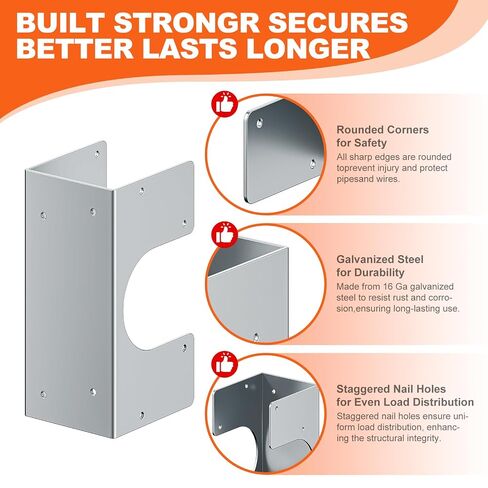 BUILT STRONGR SECURES BETTER LASTS LONGER

Rounded Corners for Safety
All sharp edges are rounded toprevent injury and protect pipesand wires.

Galvanized Steel for Durability
Made from 16 Ga galvanized steel to resist rust and corrosion,ensuring long-lasting use.

Staggered Nail Holes for Even Load Distribution
Staggered nail holes ensure uniform load distribution, enhancing the structural integrity.