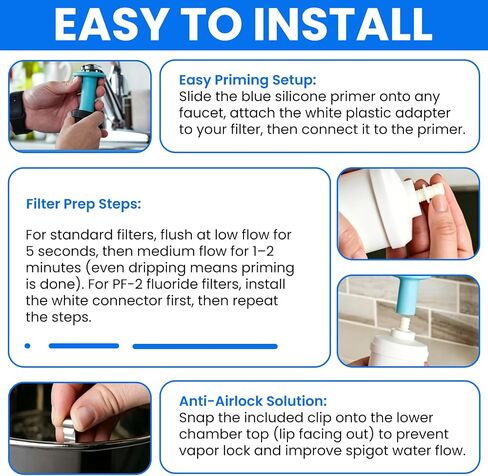 EASY TO INSTALL

Easy Priming Setup:
Slide the blue silicone primer onto any faucet, attach the white plastic adapter to your filter, then connect it to the primer.

Filter Prep Steps:

For standard filters, flush at low flow for 5 seconds, then medium flow for 1–2 minutes (even dripping means priming is done). For PF-2 fluoride filters, install the white connector first, then repeat the steps.

Anti-Airlock Solution:
Snap the included clip onto the lower chamber top (lip facing out) to prevent vapor lock and improve spigot water flow.