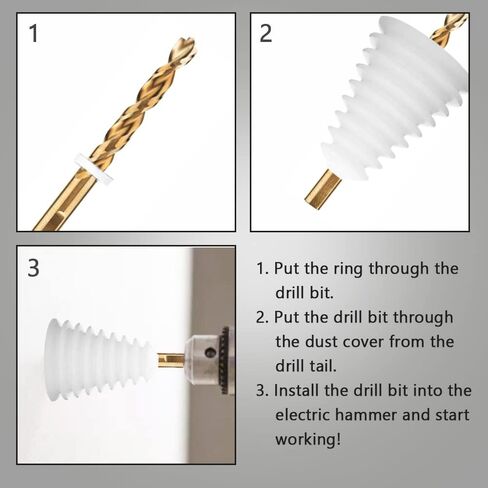 1

2

3

1. Put the ring through the drill bit.
2. Put the drill bit through the dust cover from the drill tail.
3. Install the drill bit into the electric hammer and start working!