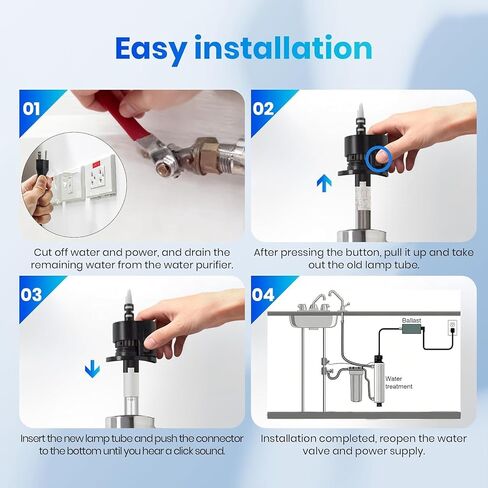 Easy installation

01

Cut off water and power, and drain the remaining water from the water purifier.

02

After pressing the button, pull it up and take out the old lamp tube.

03

Insert the new lamp tube and push the connector to the bottom until you hear a click sound.

04

Ballast

Water treatment

Installation completed, reopen the water valve and power supply.