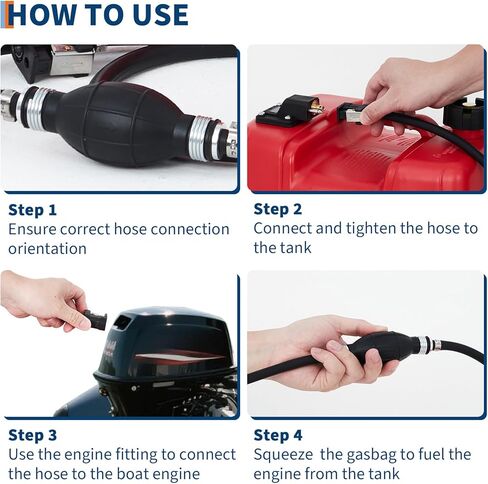 HOW TO USE

Step 1
Ensure correct hose connection orientation

Step 2
Connect and tighten the hose to the tank

Step 3
Use the engine fitting to connect the hose to the boat engine

Step 4
Squeeze  the gasbag to fuel the engine from the tank