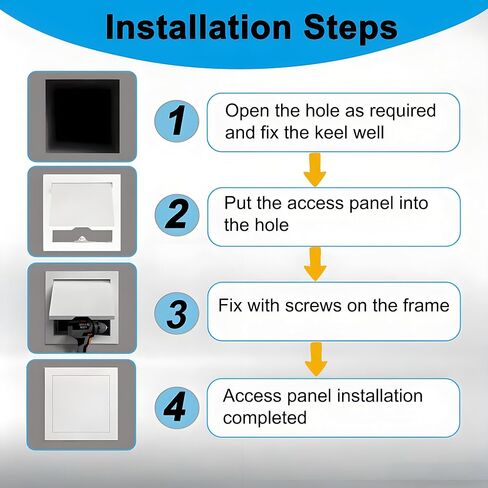 Installation Steps

1
Open the hole as required and fix the keel well

2
Put the access panel into the hole

3
Fix with screws on the frame

4
Access panel installation completed