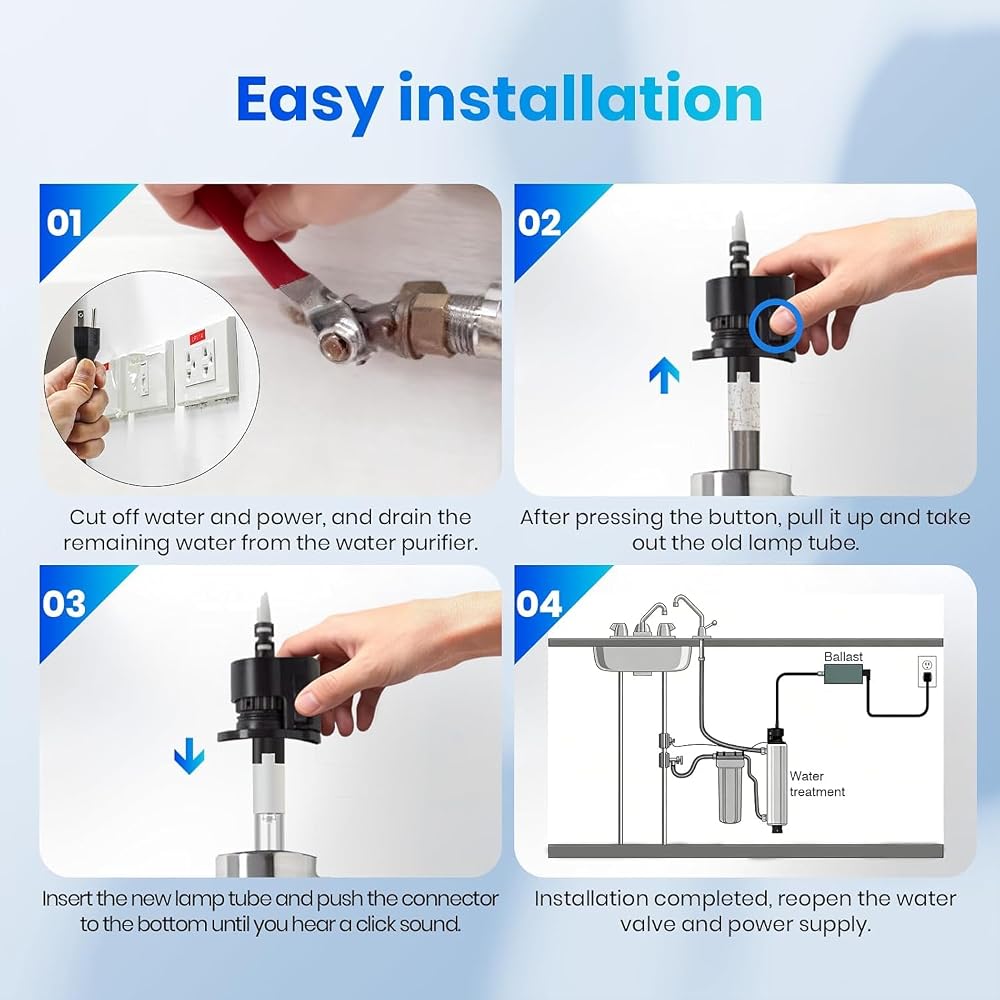 Easy installation

01

Cut off water and power, and drain the remaining water from the water purifier.

02

After pressing the button, pull it up and take out the old lamp tube.

03

Insert the new lamp tube and push the connector to the bottom until you hear a click sound.

04

Ballast

Water treatment

Installation completed, reopen the water valve and power supply.