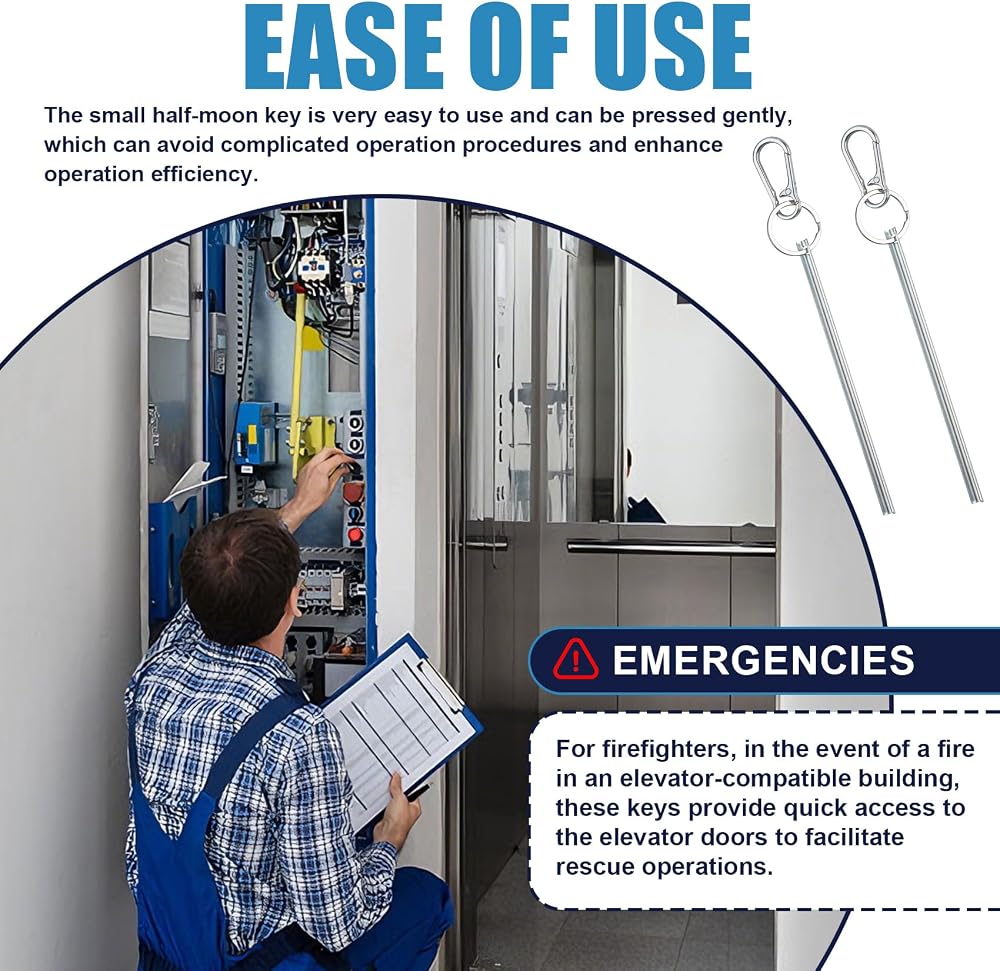 EASE OF USE

The small half-moon key is very easy to use and can be pressed gently, which can avoid complicated operation procedures and enhance operation efficiency.

EMERGENCIES

For firefighters, in the event of a fire in an elevator-compatible building, these keys provide quick access to the elevator doors to facilitate rescue operations.