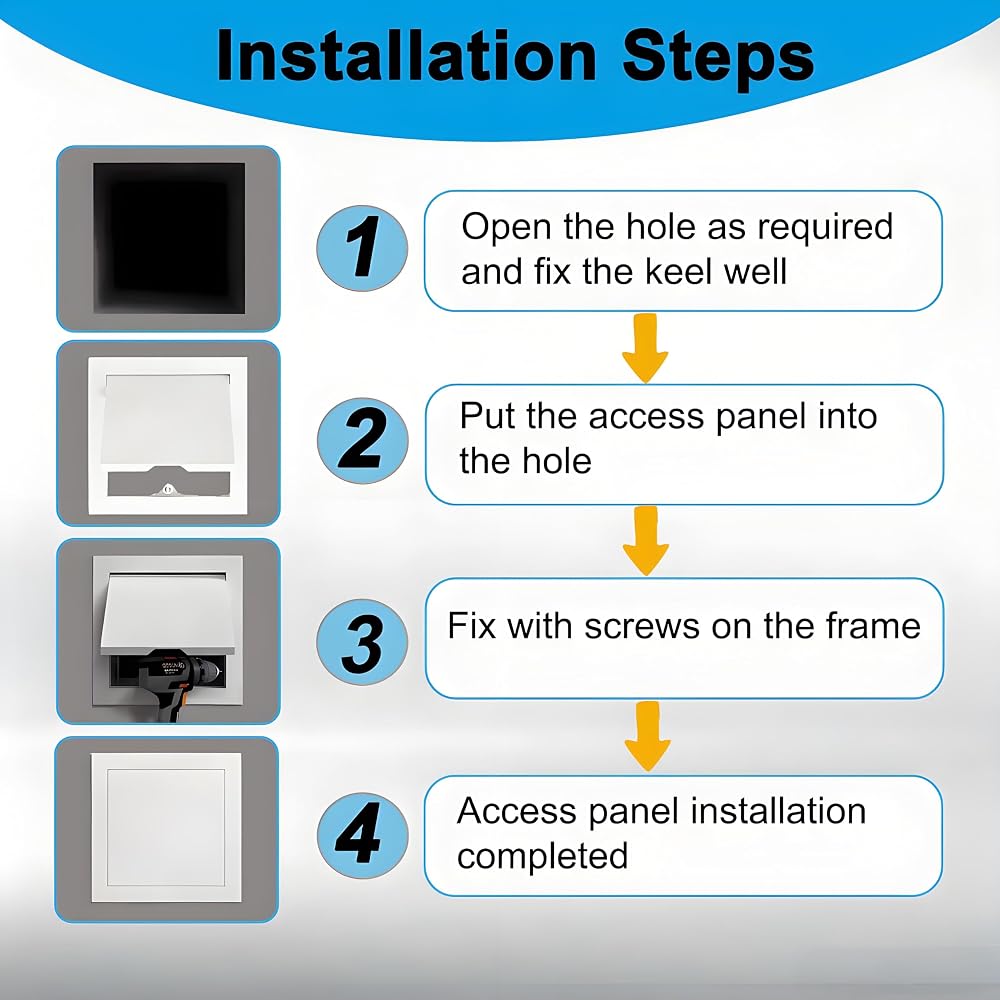 Installation Steps

1

Open the hole as required and fix the keel well

2

Put the access panel into the hole

3

Fix with screws on the frame

4

Access panel installation completed