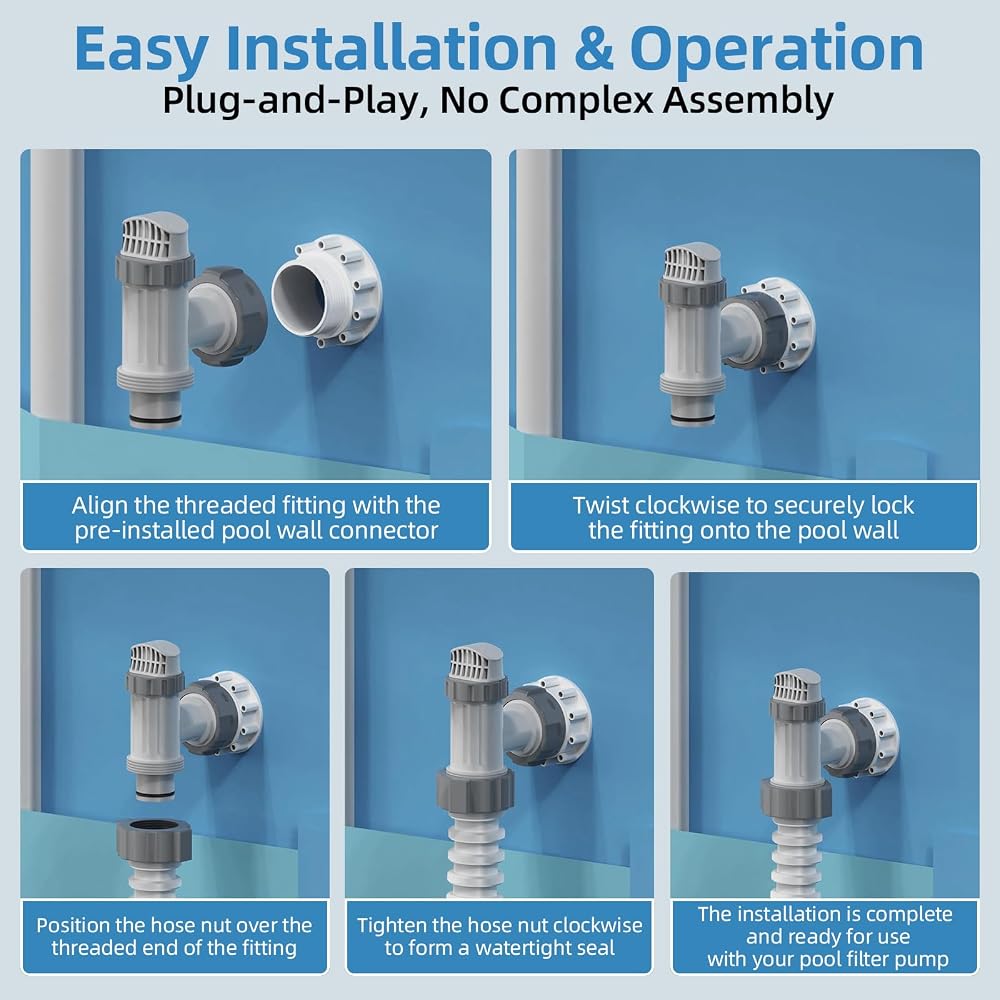 Easy Installation & Operation
Plug-and-Play, No Complex Assembly

Align the threaded fitting with the pre-installed pool wall connector

Twist clockwise to securely lock the fitting onto the pool wall

Position the hose nut over the threaded end of the fitting

Tighten the hose nut clockwise to form a watertight seal

The installation is complete and ready for use with your pool filter pump