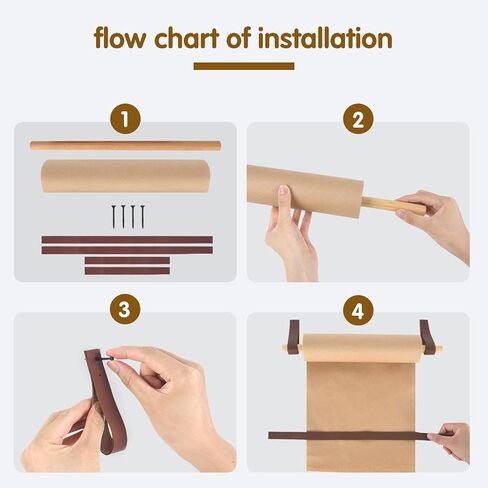 flow chart of installation

1

2

3

4